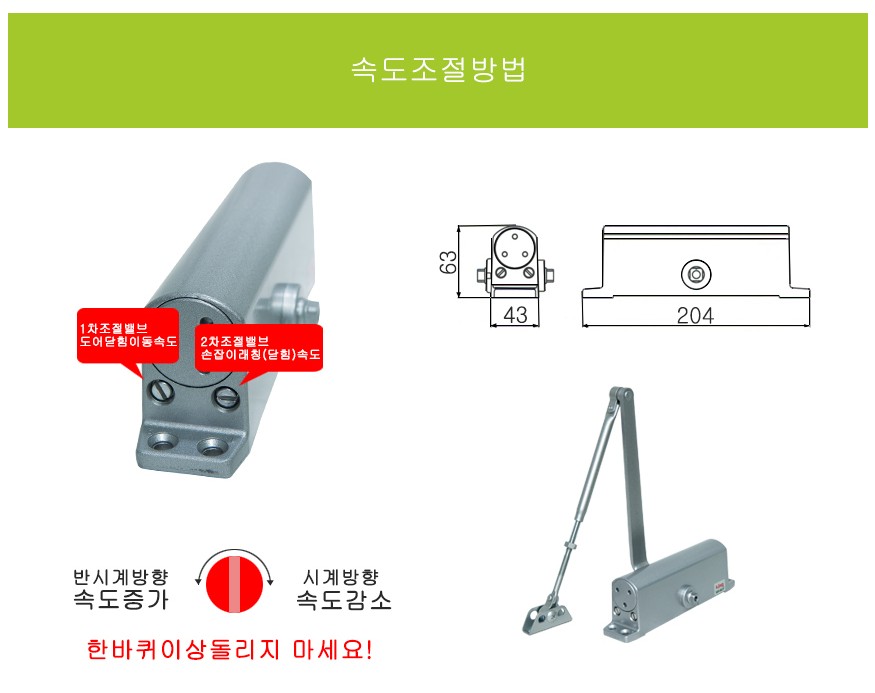 속도조절방법

1차조절밸브
도어닫힘이동속도

2차조절밸브
손잡이래칭(닫힘)속도

63

43

204

반시계방향
속도증가

시계방향
속도감소

한바퀴이상돌리지 마세요!